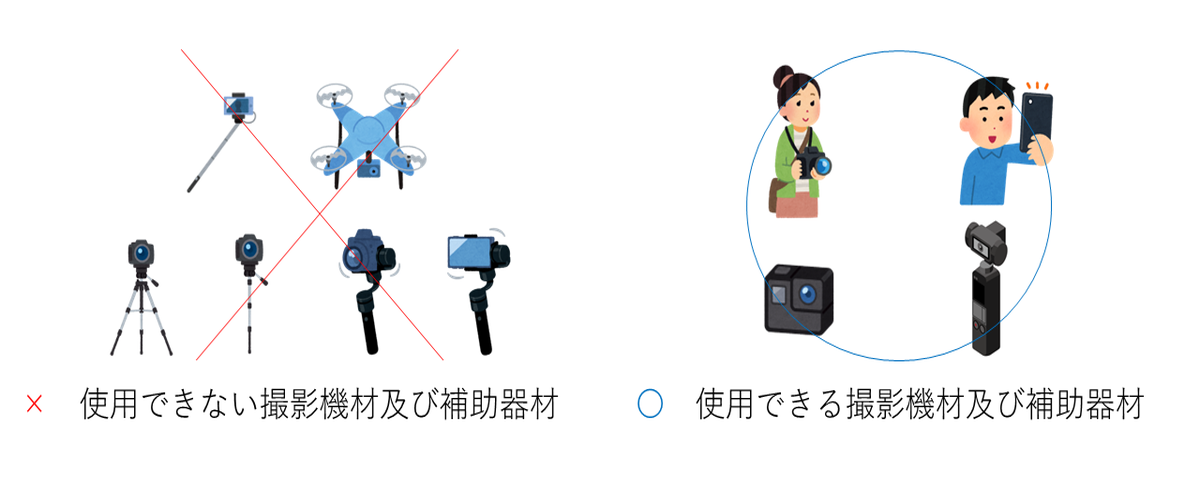 × 使用できない撮影機材及び補助器材

○ 使用できる撮影機材及び補助器材